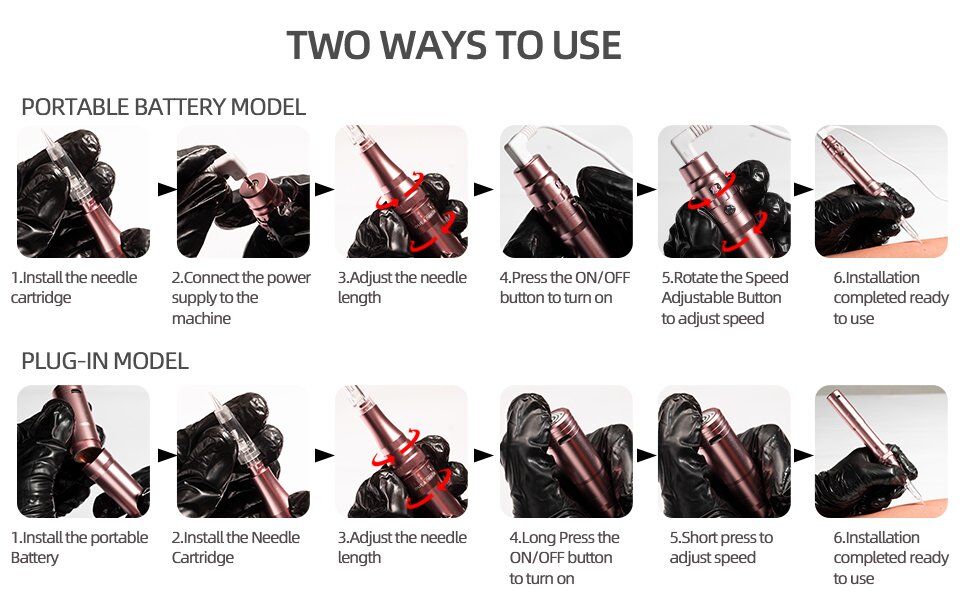 TWO WAYS TO USE

PORTABLE BATTERY MODEL

1.Install the needle cartridge

2.Connect the power supply to the machine

3.Adjust the needle length

4.Press the ON/OFF button to turn on

5.Rotate the Speed Adjustable Button to adjust speed

6.Installation completed ready to use

PLUG-IN MODEL

1.Install the portable Battery

2.Install the Needle Cartridge

3.Adjust the needle length

4.Long Press the ON/OFF button to turn on

5.Short press to adjust speed

6.Installation completed ready to use